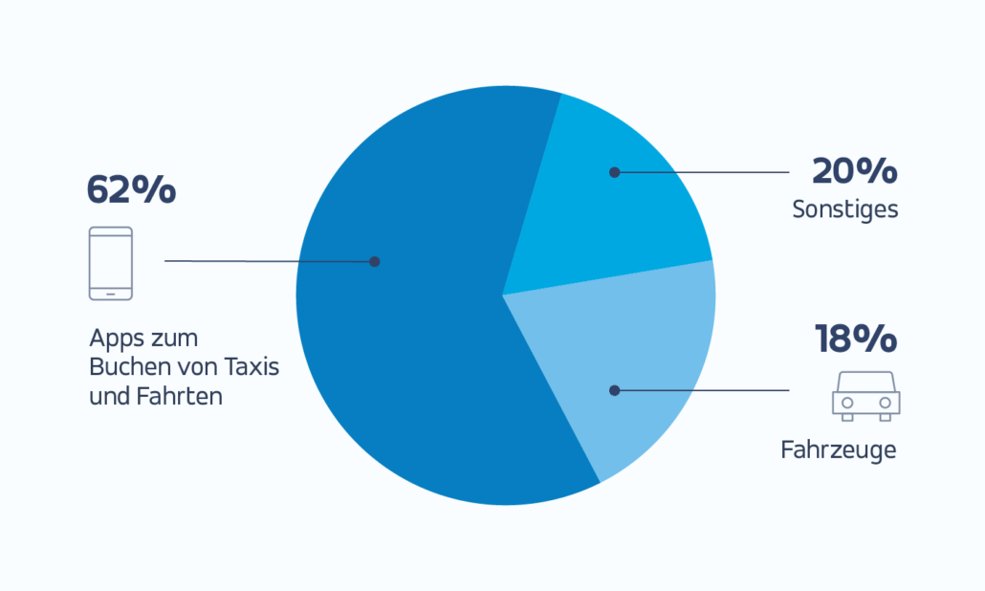 62%

Apps zum Buchen von Taxis und Fahrten

20%
Sonstiges

18%

Fahrzeuge