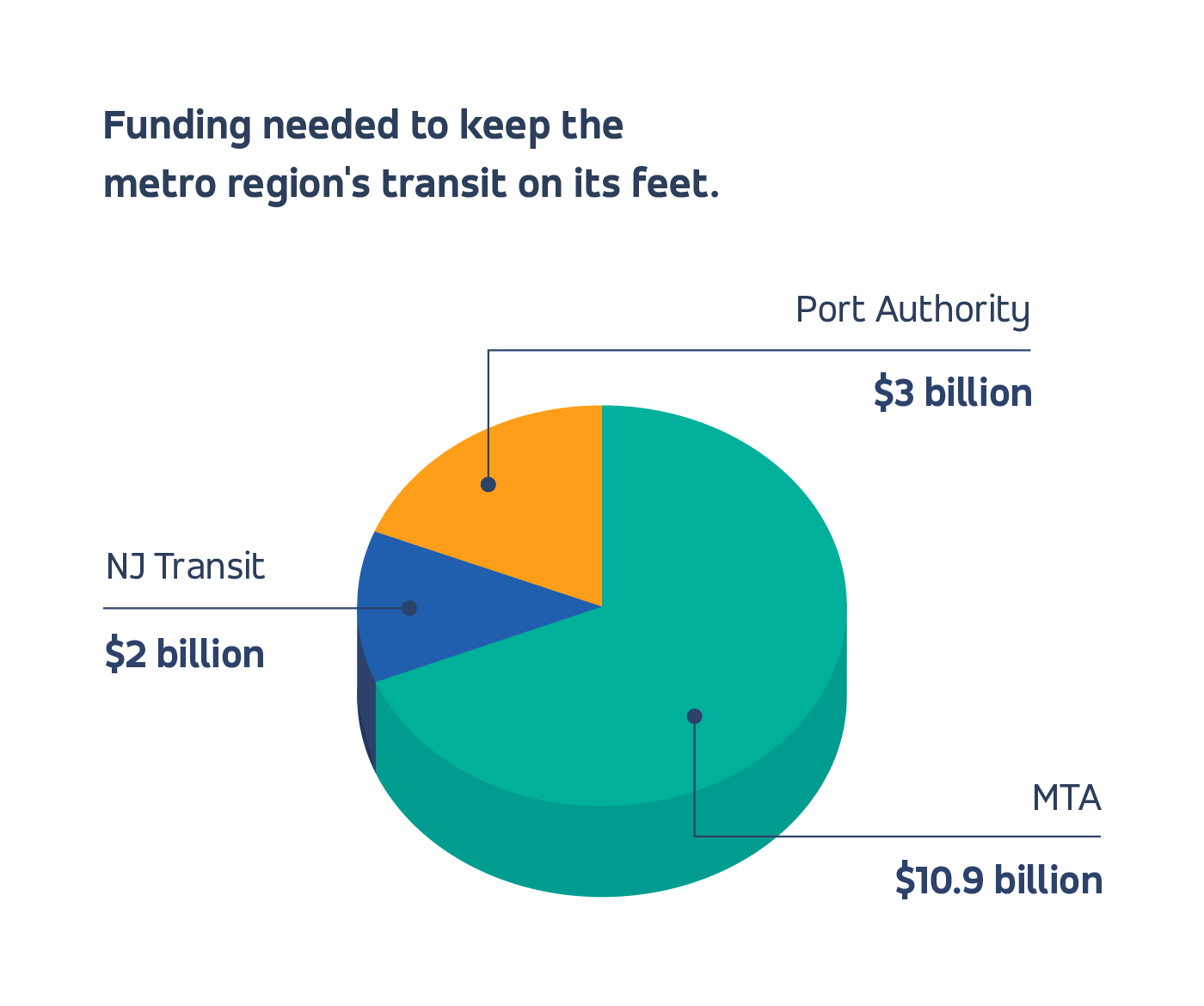 Funding needed to keep the metro region's transit on its feet.

Port Authority
\$3 billion

NJ Transit
\$2 billion

MTA
\$10.9 billion