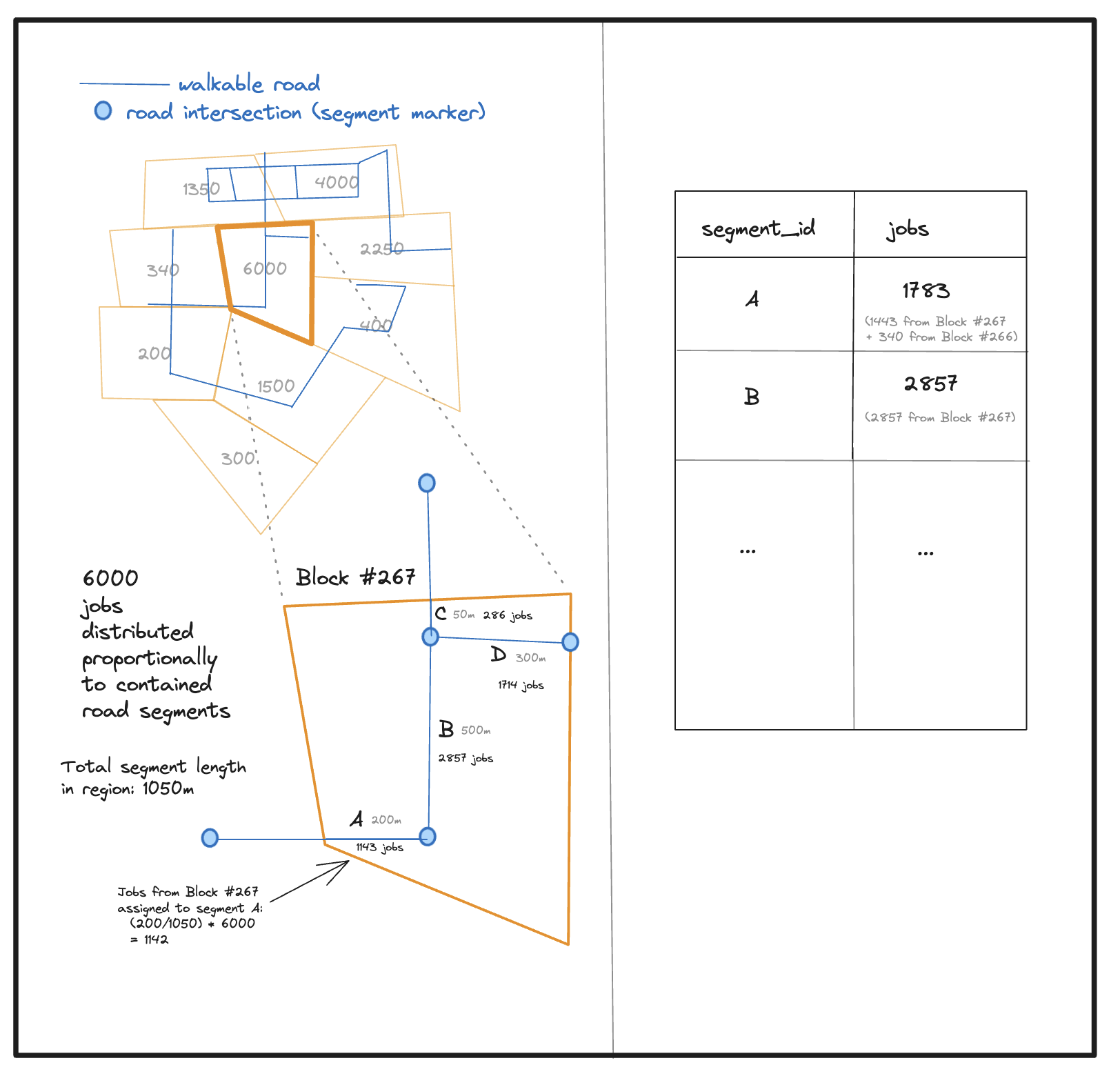 walkable road
road intersection (segment marker)

1350
4000
340
6000
2250
400
200
1500
300

6000 jobs distributed proportionally to contained road segments

Total segment length in region: 1050m

Block #267

C 50m 286 jobs
D 300m
1714 jobs
B 500m
2857 jobs
A 200m
1143 jobs

Jobs from Block #267 assigned to segment A: (200/1050) * 6000 = 1142

| segment_id | jobs |
|---|---|
| A | 1783 (1443 from Block #267 + 340 from Block #266) |
| B | 2857 (2857 from Block #267) |
| ... | ... |